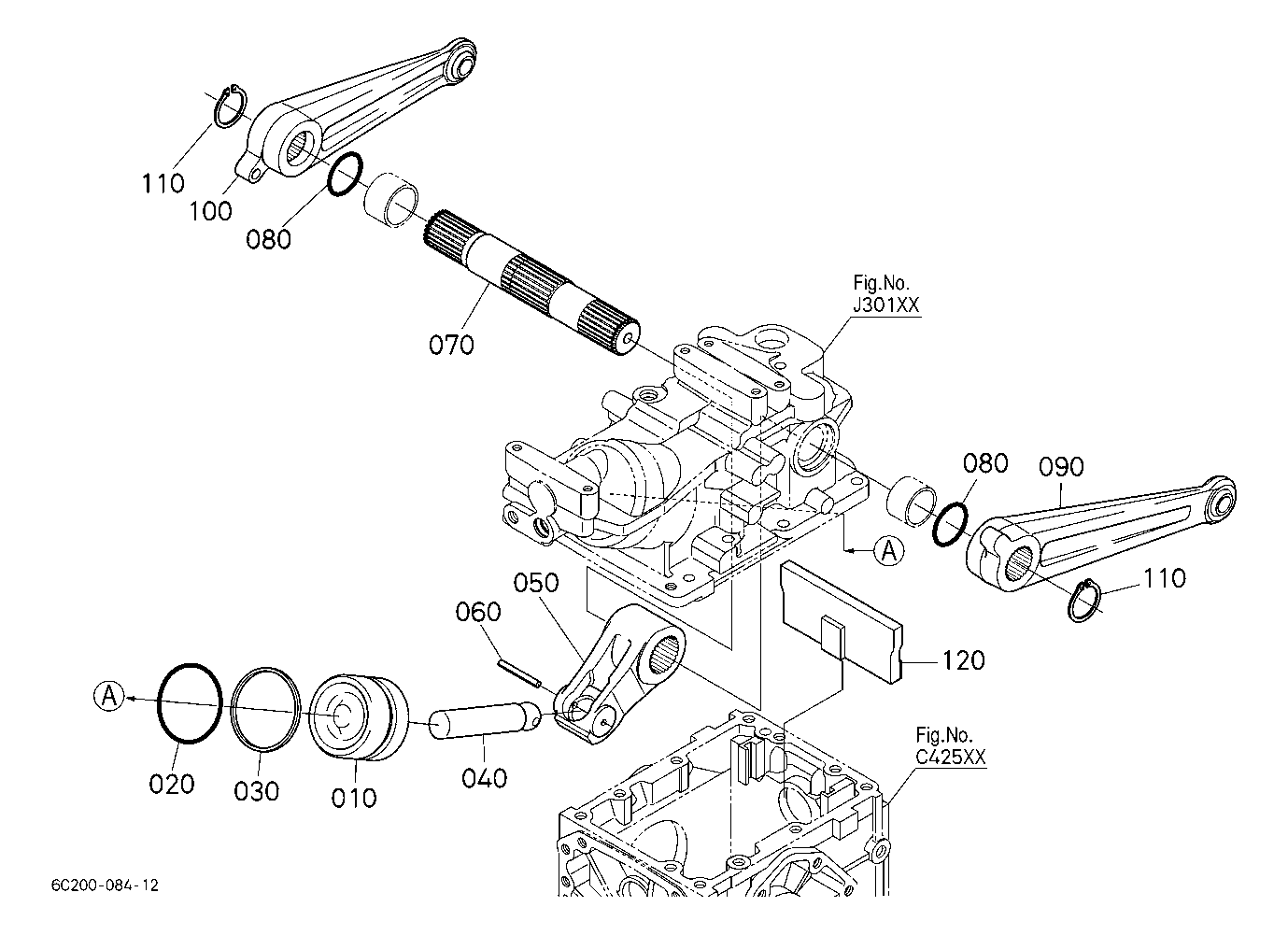 110
100
080
070
Fig.No.
J301XX
080
090
A
110
050
060
120
A
020
030
010
040
Fig.No.
C425XX
6C200-084-12